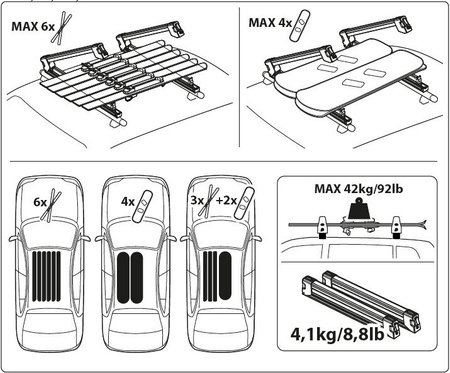 MAX 6x

MAX 4x

6x

4x

3x +2x

MAX 42kg/92lb

4,1kg/8,8lb